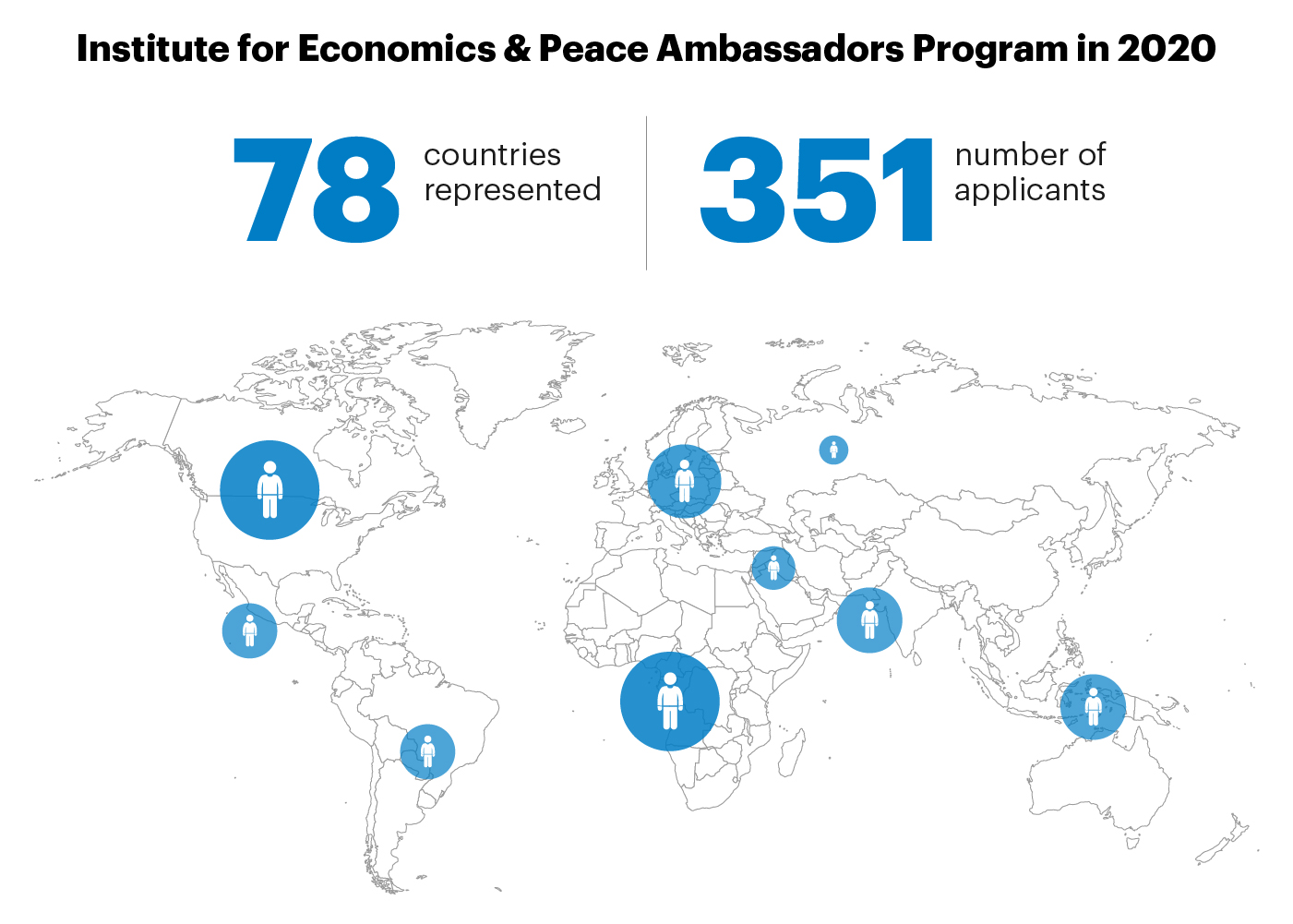 Institute for Economics & Peace Ambassadors Program in 2020

78 countries represented

351 number of applicants