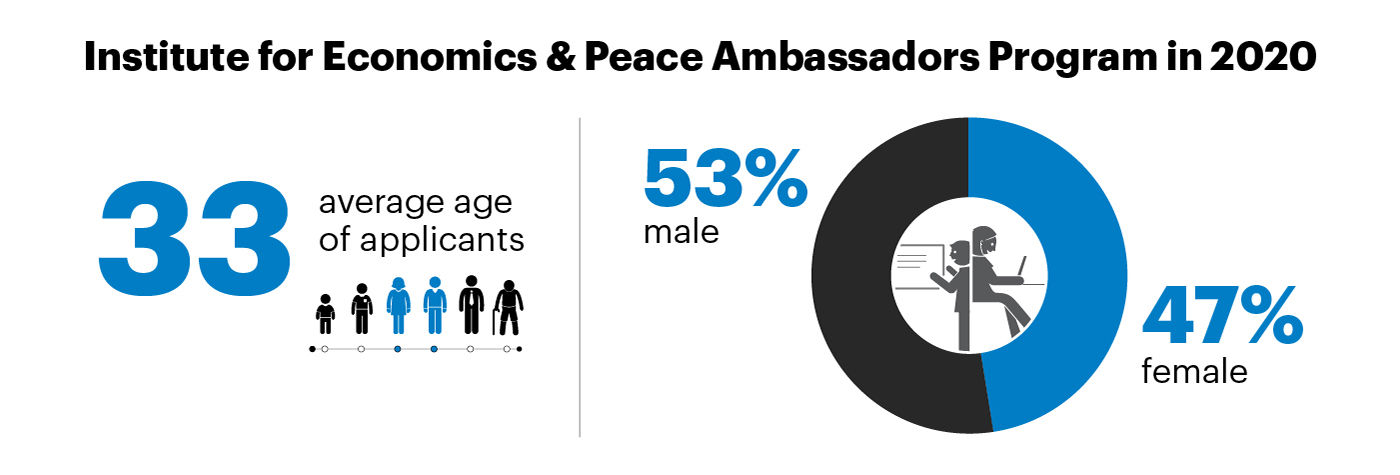 Institute for Economics & Peace Ambassadors Program in 2020

33 average age of applicants

53% male

47% female